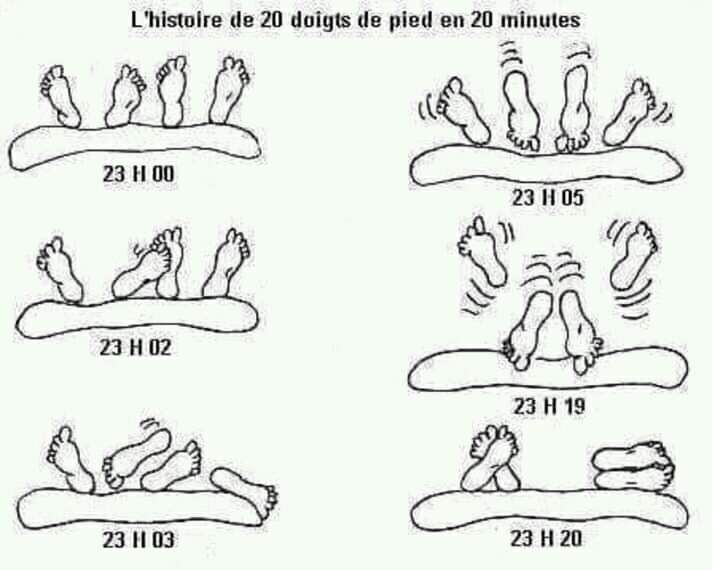 L'histoire de 20 doigts de pied en 20 minutes

23 H 00

23 H 02

23 H 03

23 H 05

23 H 19

23 H 20